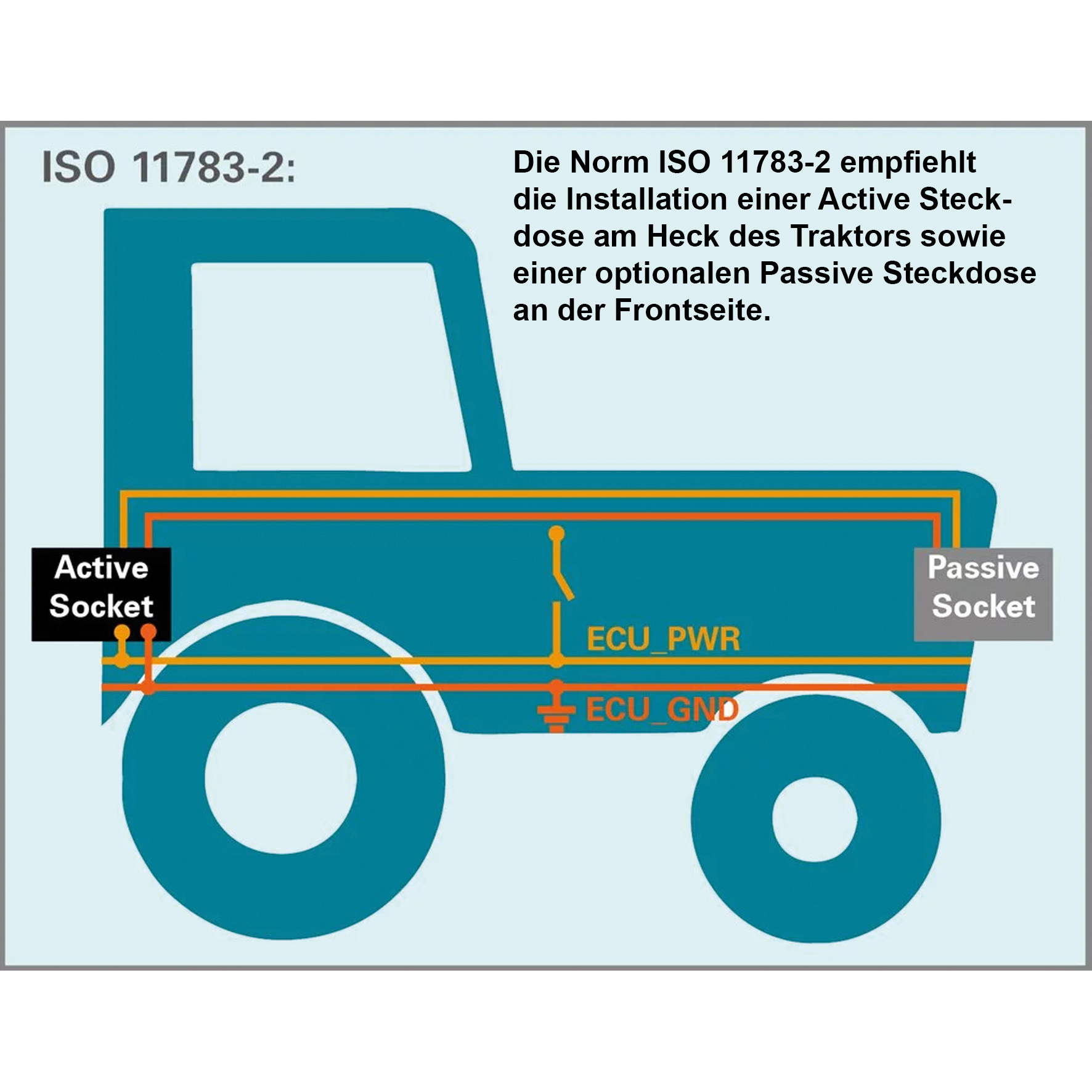 ISO 11783-2:

Die Norm ISO 11783-2 empfiehlt die Installation einer Active Steckdose am Heck des Traktors sowie einer optionalen Passive Steckdose an der Frontseite.

Active Socket

Passive Socket

ECU_PWR

ECU_GND