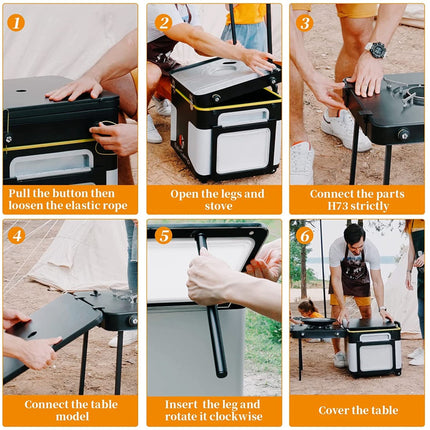 1

Pull the button then loosen the elastic rope

2

Open the legs and stove

3

Connect the parts H73 strictly

4

Connect the table model

5

Insert  the leg and rotate it clockwise

6

Cover the table