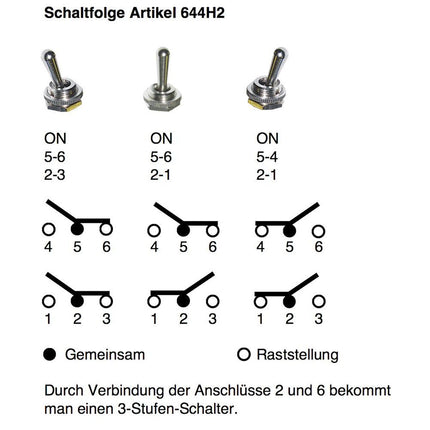 Schaltfolge Artikel 644H2

ON
5-6
2-3

ON
5-6
2-1

ON
5-4
2-1

4 5 6

4 5 6

4 5 6

1 2 3

1 2 3

1 2 3

Gemeinsam

Raststellung

Durch Verbindung der Anschlüsse 2 und 6 bekommt man einen 3-Stufen-Schalter.