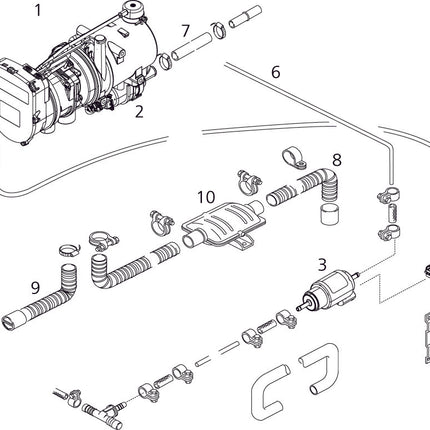 1
7
6
2
8
10
3
9